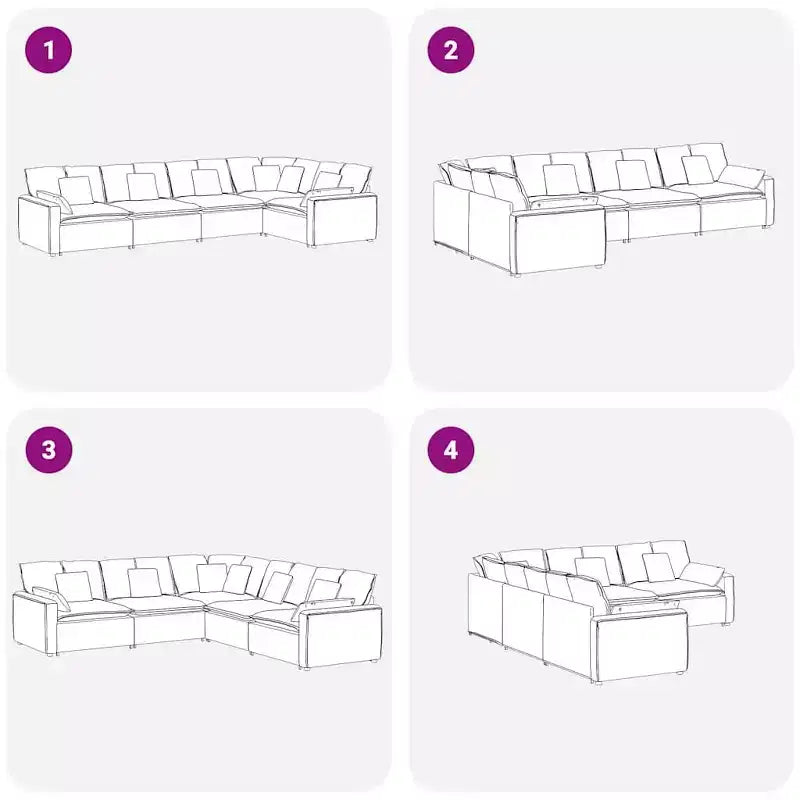 1

2

3

4